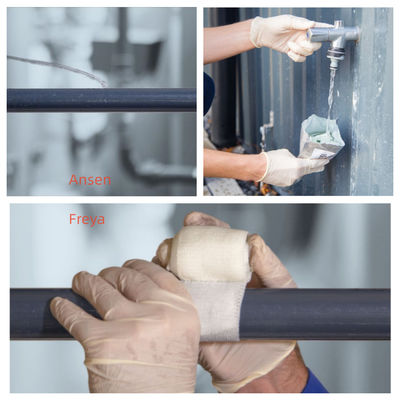 Ansen

Freya